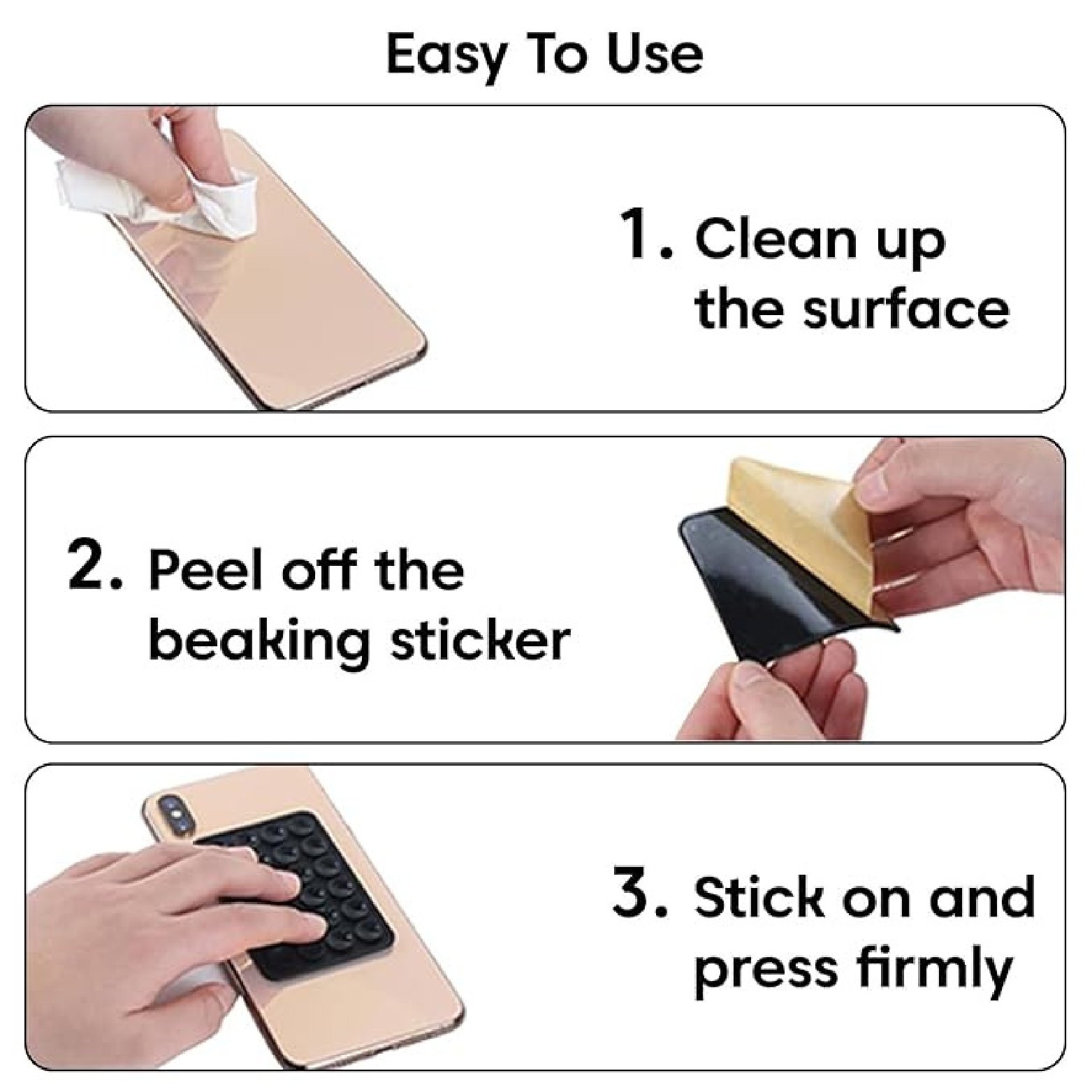 Easy To Use

1. Clean up the surface

2. Peel off the beaking sticker

3. Stick on and press firmly